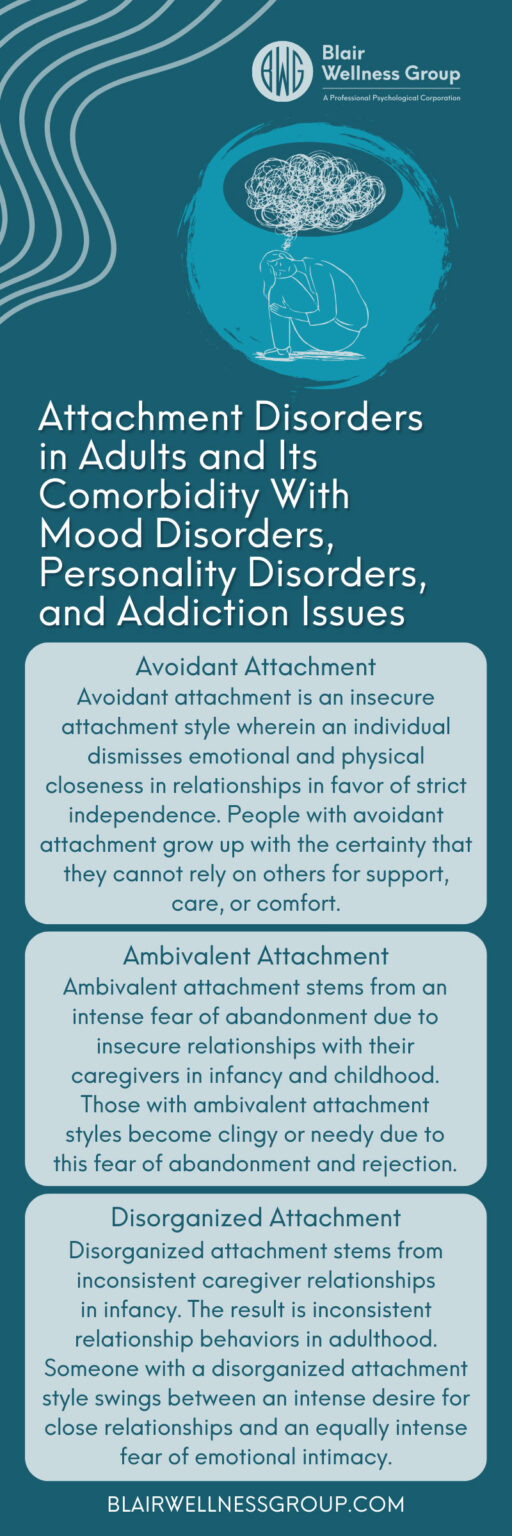 BWG

Blair Wellness Group
A Professional Psychological Corporation

Attachment Disorders in Adults and Its Comorbidity With Mood Disorders, Personality Disorders, and Addiction Issues

Avoidant Attachment
Avoidant attachment is an insecure attachment style wherein an individual dismisses emotional and physical closeness in relationships in favor of strict independence. People with avoidant attachment grow up with the certainty that they cannot rely on others for support, care, or comfort.

Ambivalent Attachment
Ambivalent attachment stems from an intense fear of abandonment due to insecure relationships with their caregivers in infancy and childhood. Those with ambivalent attachment styles become clingy or needy due to this fear of abandonment and rejection.

Disorganized Attachment
Disorganized attachment stems from inconsistent caregiver relationships in infancy. The result is inconsistent relationship behaviors in adulthood. Someone with a disorganized attachment style swings between an intense desire for close relationships and an equally intense fear of emotional intimacy.

BLAIRWELLNESSGROUP.COM